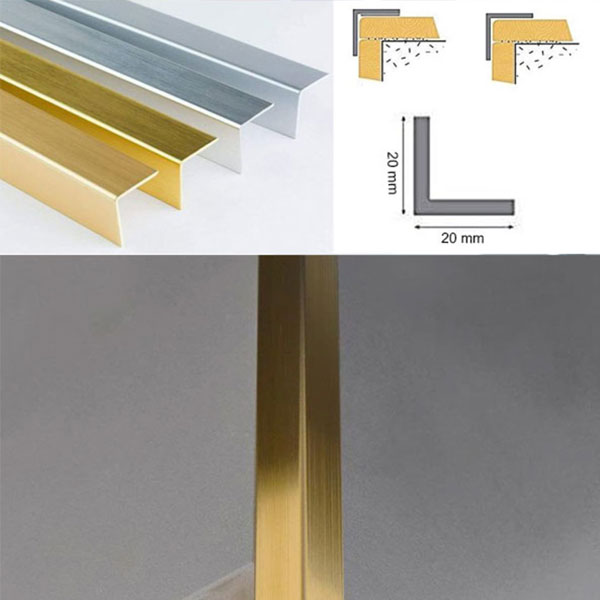 20 mm
20 mm